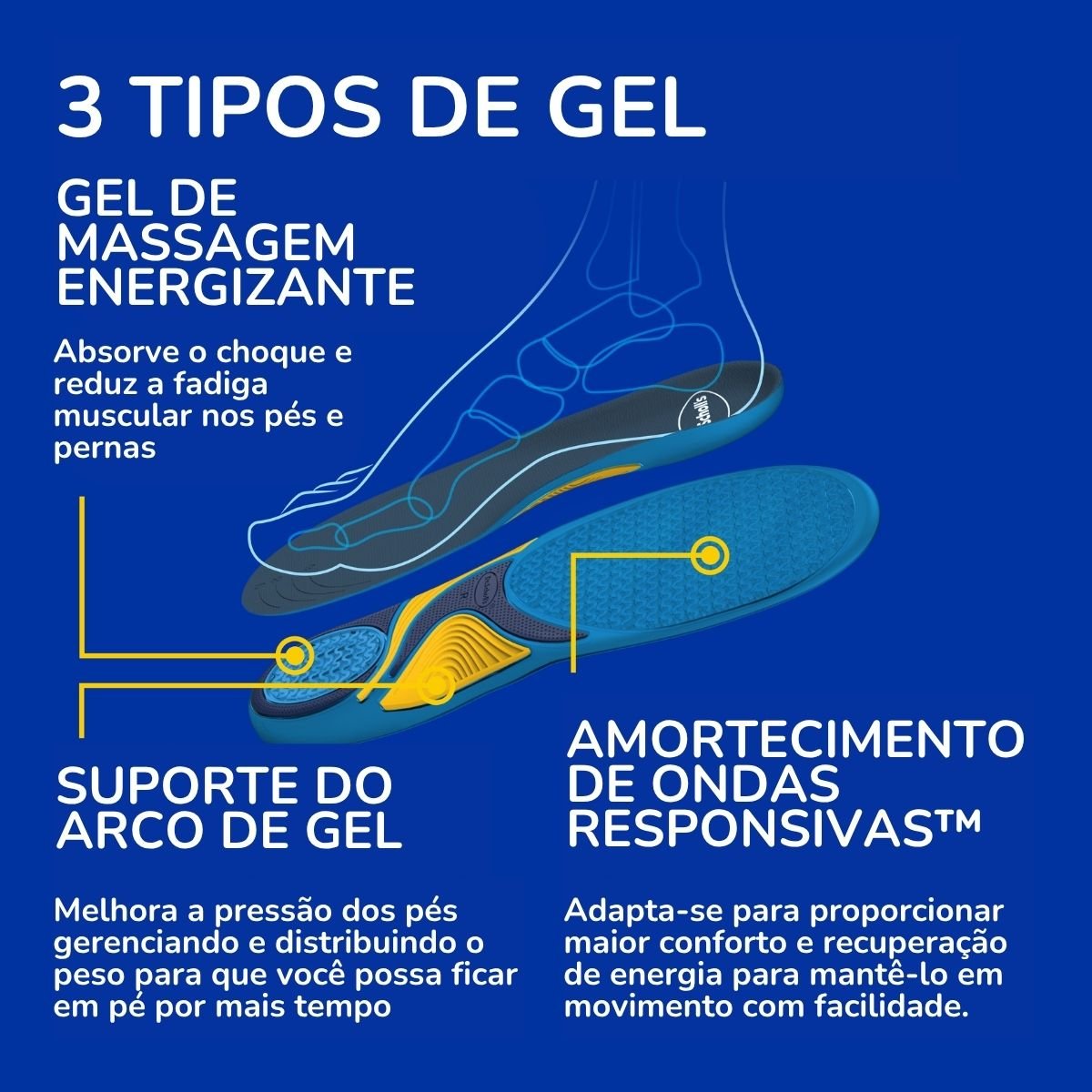 3 TIPOS DE GEL

GEL DE MASSAGEM ENERGIZANTE

Absorve o choque e reduz a fadiga muscular nos pés e pernas

Scholl's

SUPORTE DO ARCO DE GEL

Melhora a pressão dos pés gerenciando e distribuindo o peso para que você possa ficar em pé por mais tempo

AMORTECIMENTO DE ONDAS RESPONSIVAS™

Adapta-se para proporcionar maior conforto e recuperação de energia para mantê-lo em movimento com facilidade.